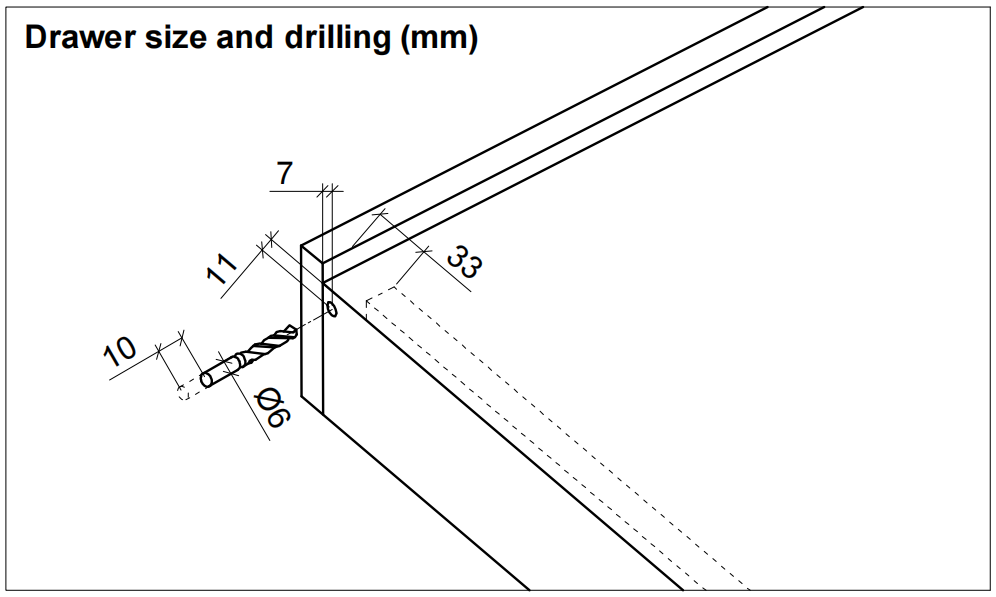 Drawer size and drilling (mm)

7

11

33

10

Ø6