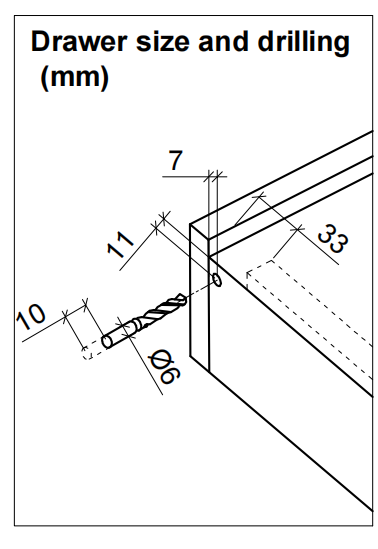 Drawer size and drilling (mm)

7

11

33

10

Ø6