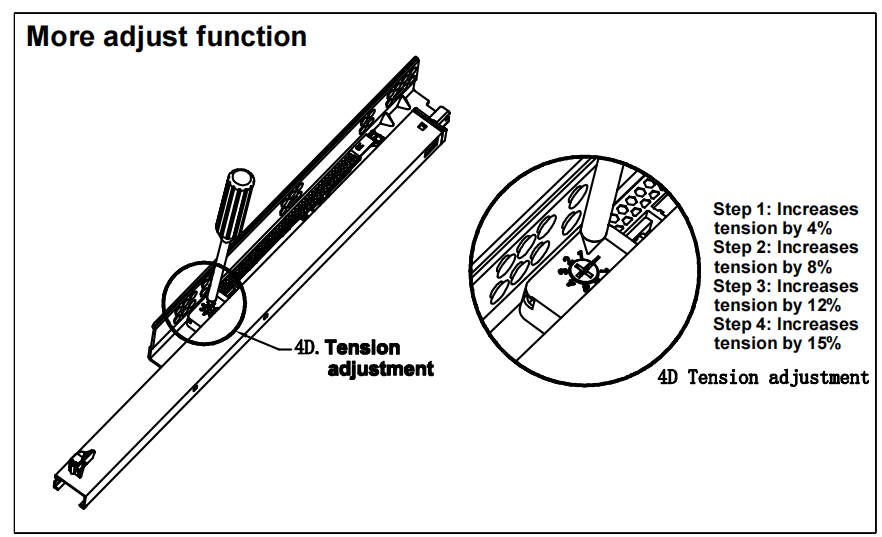 More adjust function

4D. Tension adjustment

Step 1: Increases tension by 4%
Step 2: Increases tension by 8%
Step 3: Increases tension by 12%
Step 4: Increases tension by 15%

4D Tension adjustment