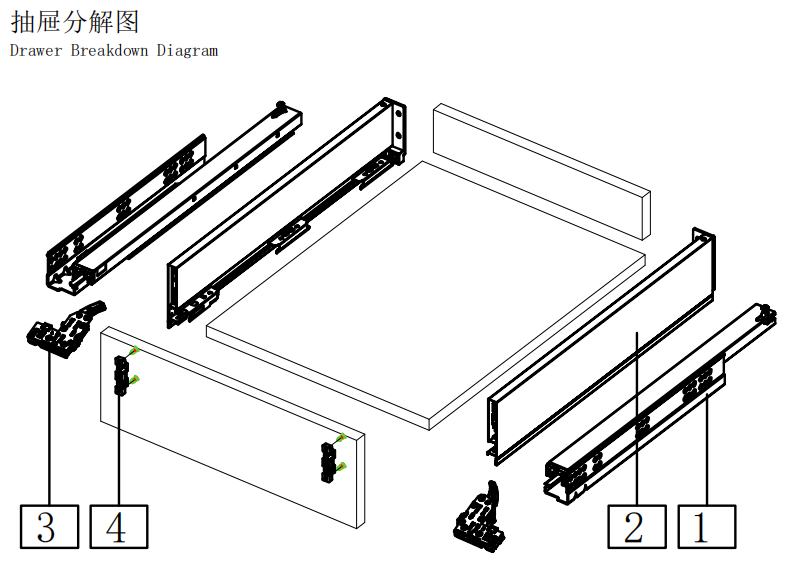 抽屉分解图
Drawer Breakdown Diagram

3
4
2
1